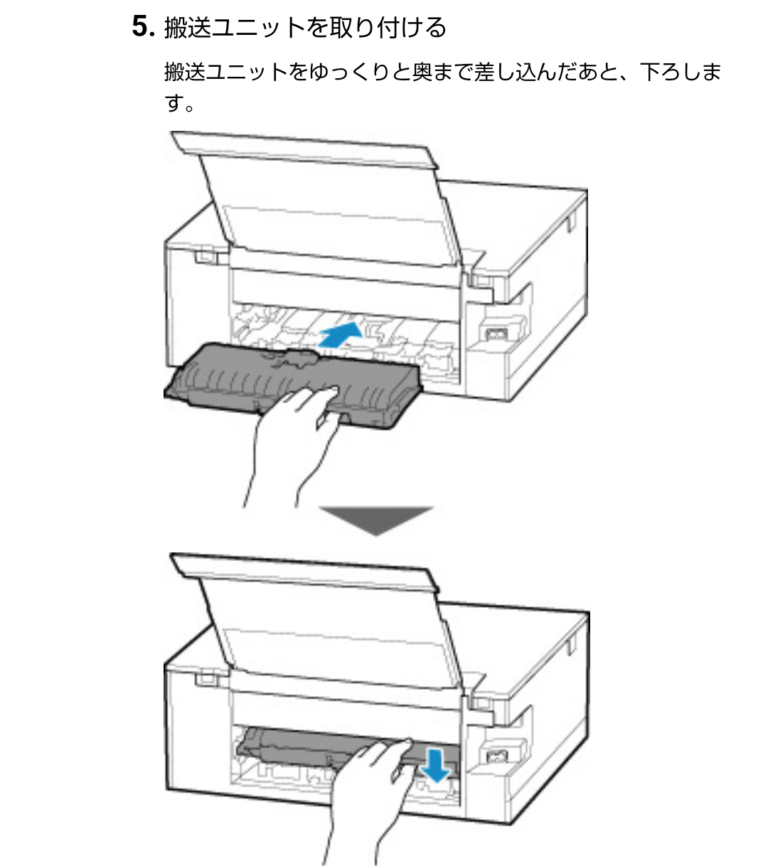 5. 搬送ユニットを取り付ける

搬送ユニットをゆっくりと奥まで差し込んだあと、下ろします。