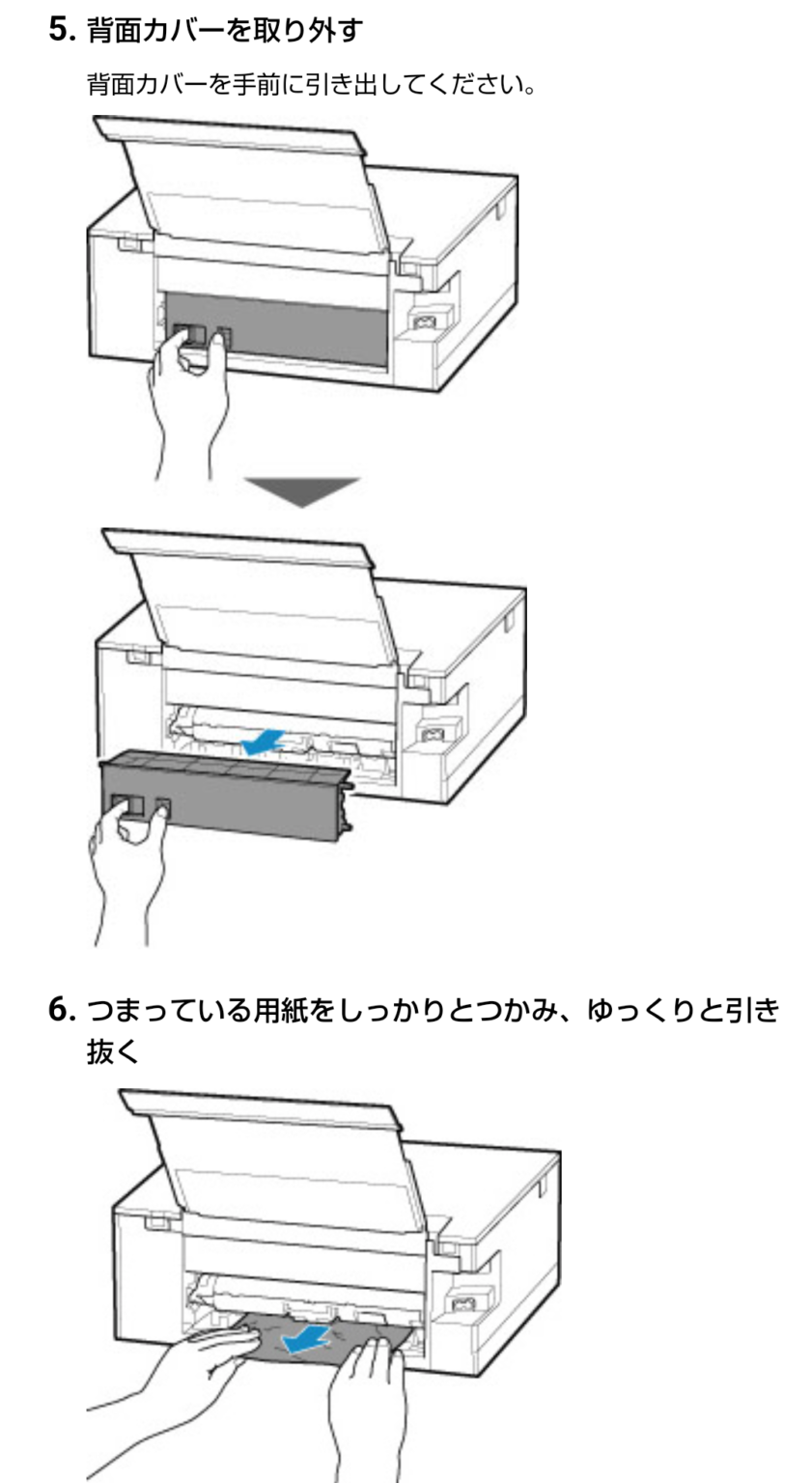 5. 背面カバーを取り外す

背面カバーを手前に引き出してください。

6. つまっている用紙をしっかりとつかみ、ゆっくりと引き抜く